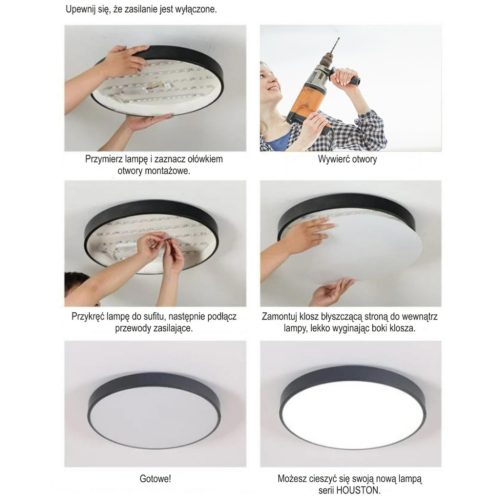 Upewnij się, że zasilanie jest wyłączone.

Przymierz lampę i zaznacz ołówkiem otwory montażowe.

Wywierć otwory

Przykręć lampę do sufitu, następnie podłącz przewody zasilające.

Zamontuj klosz błyszczącą stroną do wewnątrz lampy, lekko wyginając boki klosza.

Gotowe!

Możesz cieszyć się swoją nową lampą serii HOUSTON.