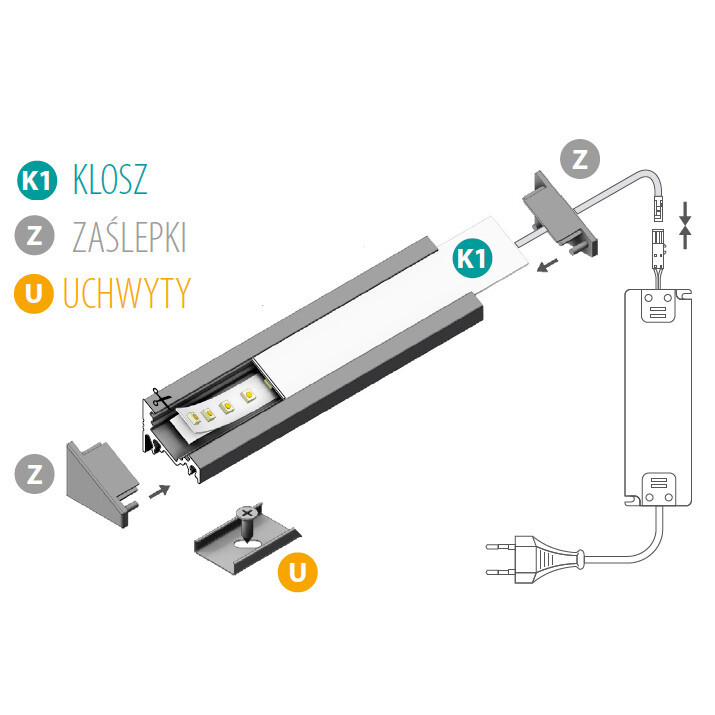 K1 KLOSZ

Z ZAŚLEPKI

U UCHWYTY

Z

K1

Z

U