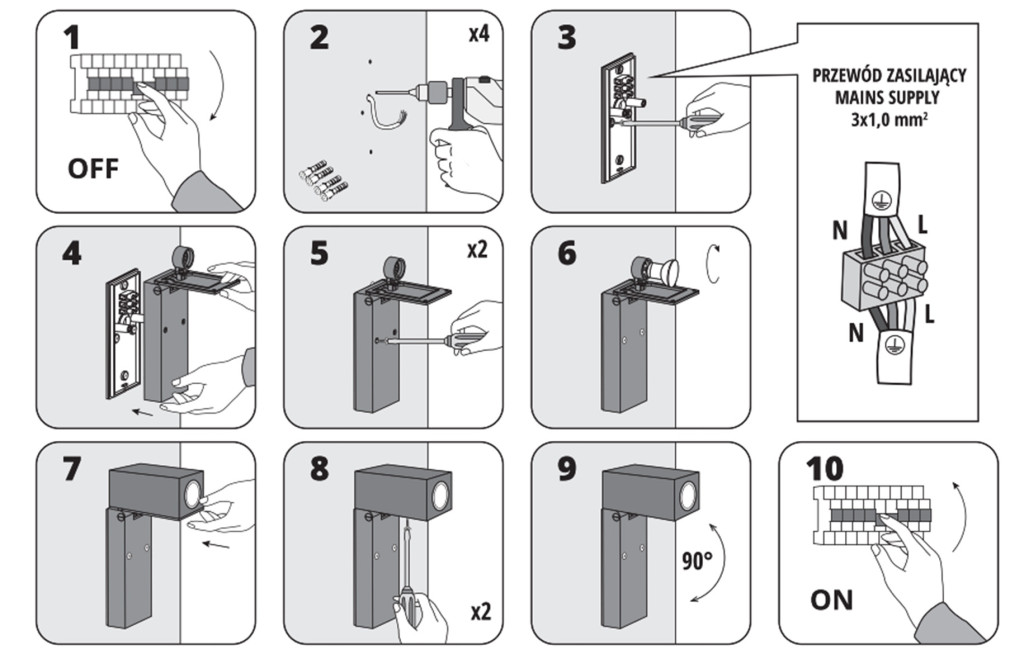 1
OFF

2
x4

3

PRZEWÓD ZASILAJĄCY
MAINS SUPPLY
3x1,0 mm$^2$

N
L
N
L

4

5
x2

6

7

8
x2

9
90°

10
ON