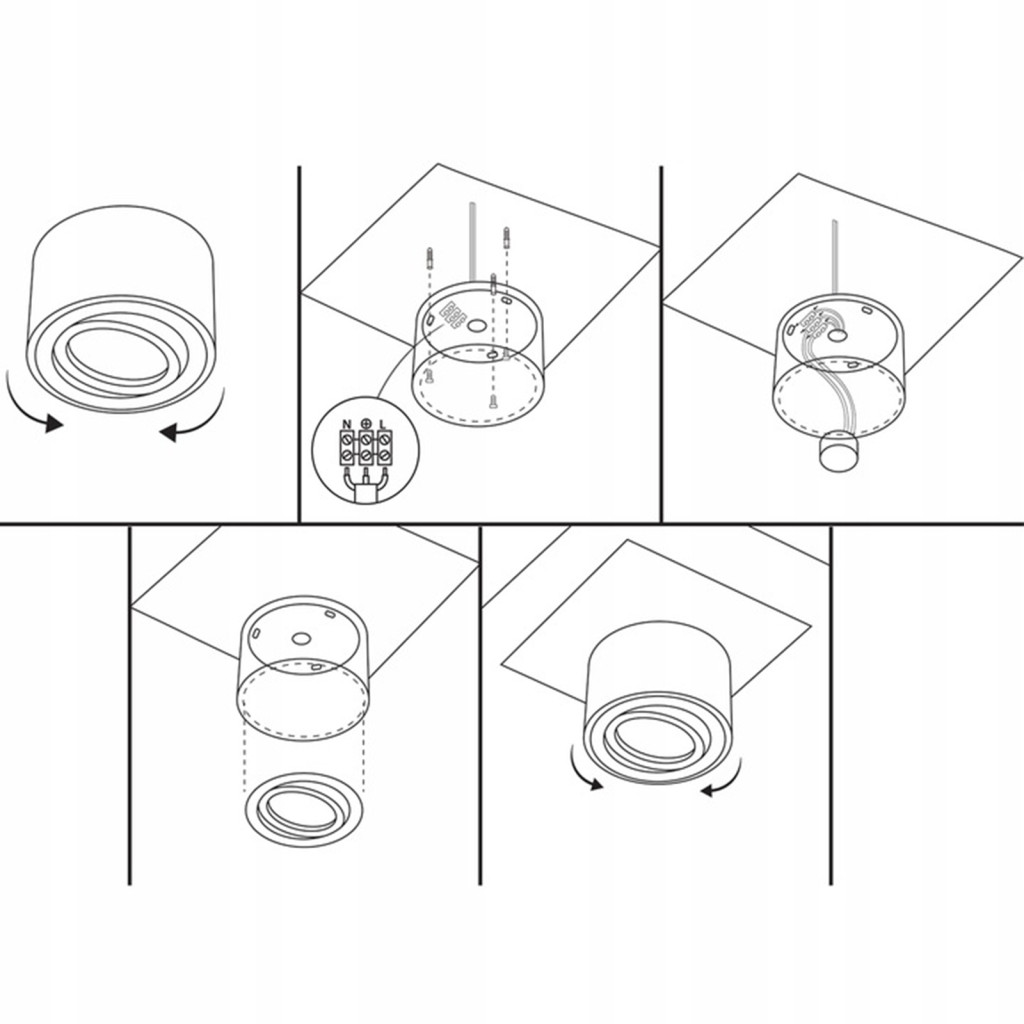 N ⊕ L