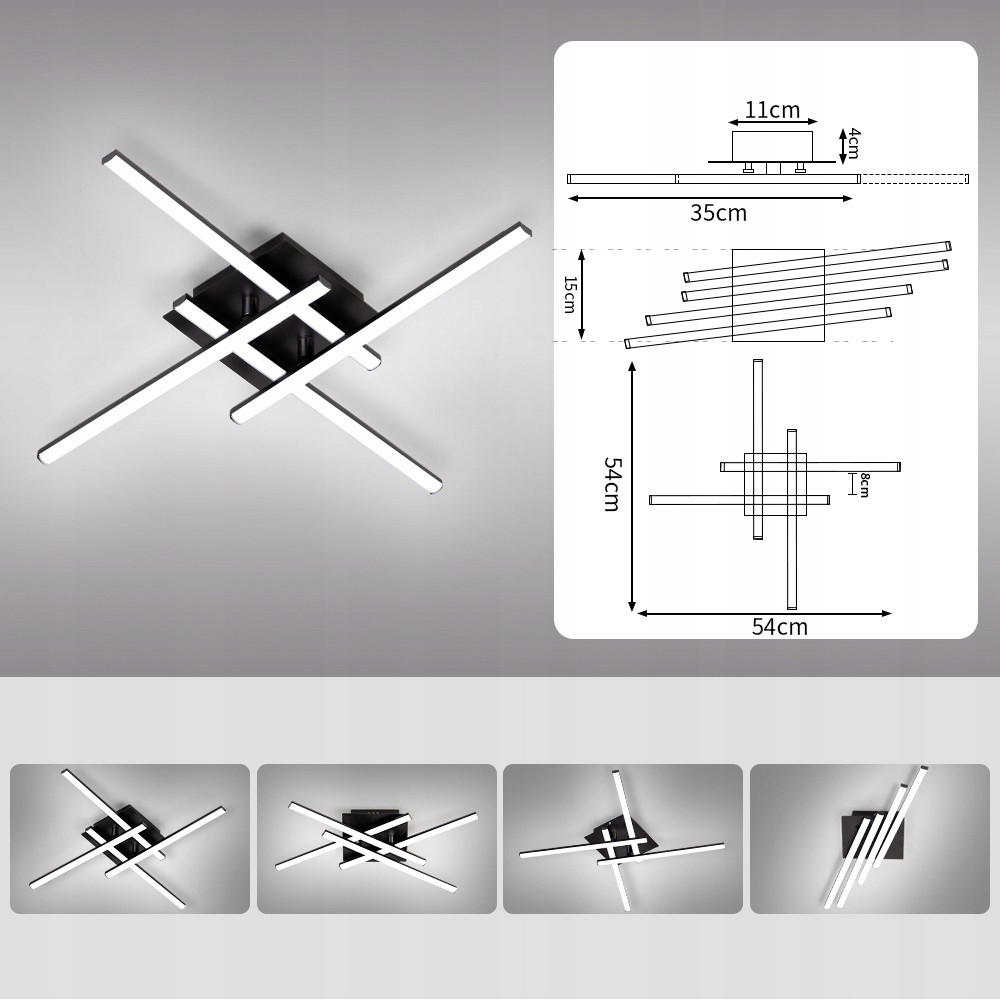 11cm
4cm
35cm
15cm
54cm
8cm
54cm