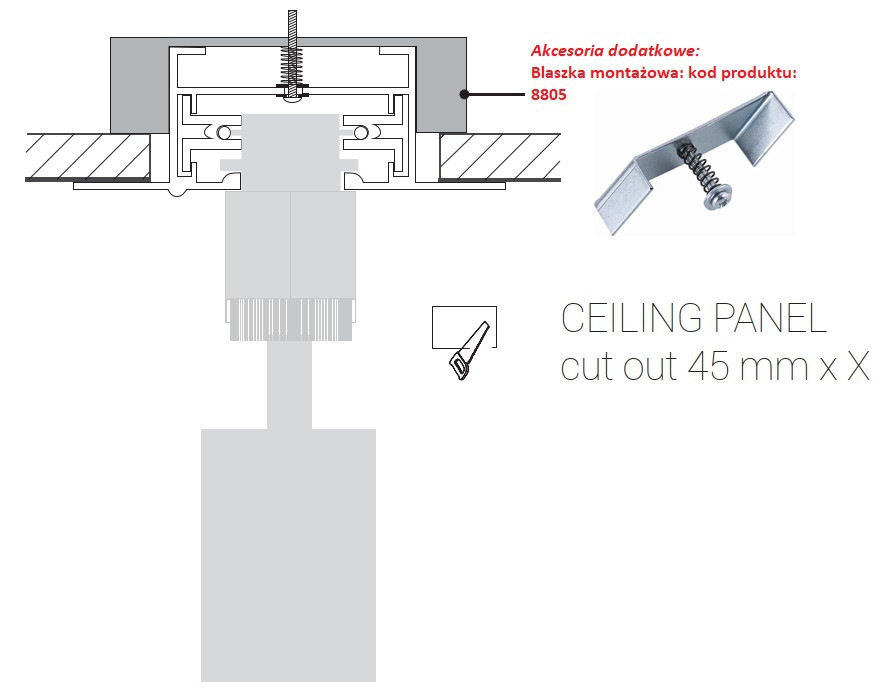 Akcesoria dodatkowe:
Blaszka montażowa: kod produktu: 8805

CEILING PANEL
cut out 45 mm x X