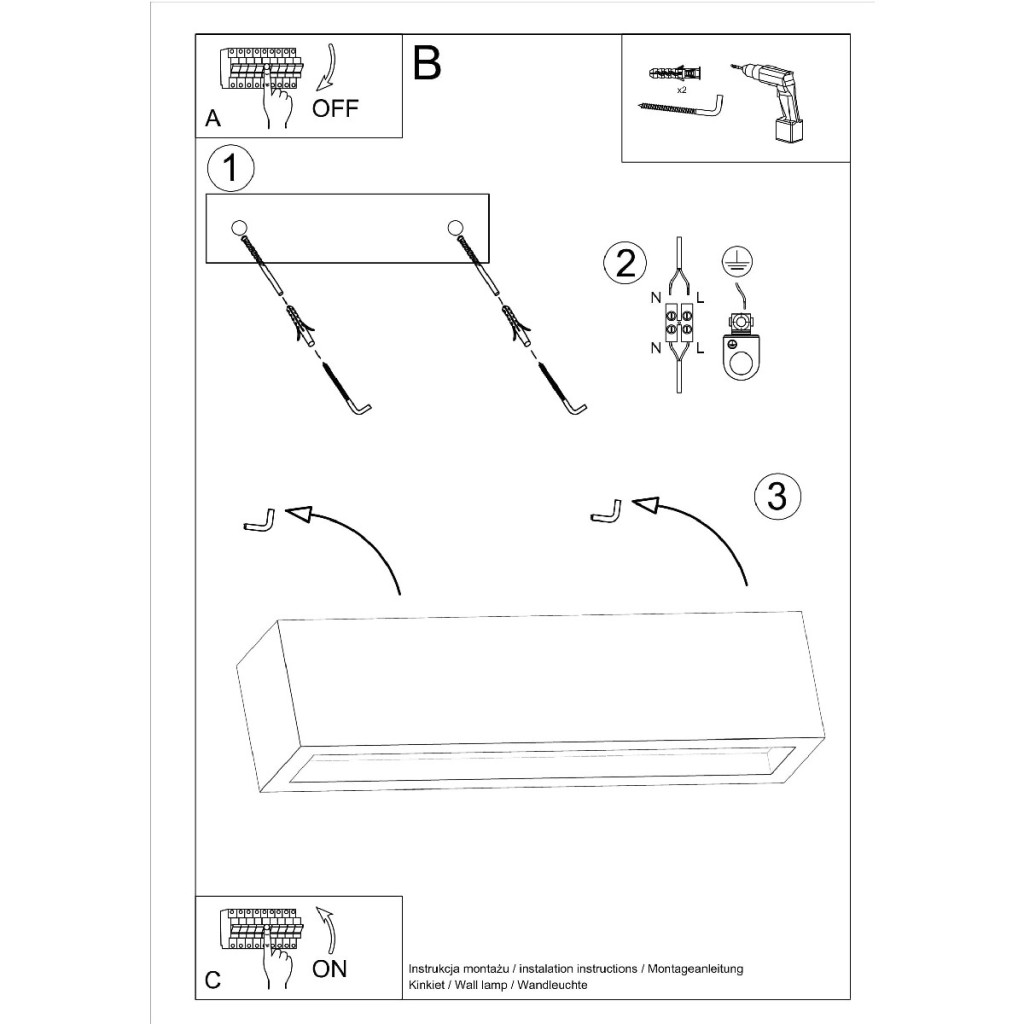 A

OFF

B

x2

1

2

N

L

N

L

3

C

ON

Instrukcja montażu / instalation instructions / Montageanleitung
Kinkiet / Wall lamp / Wandleuchte