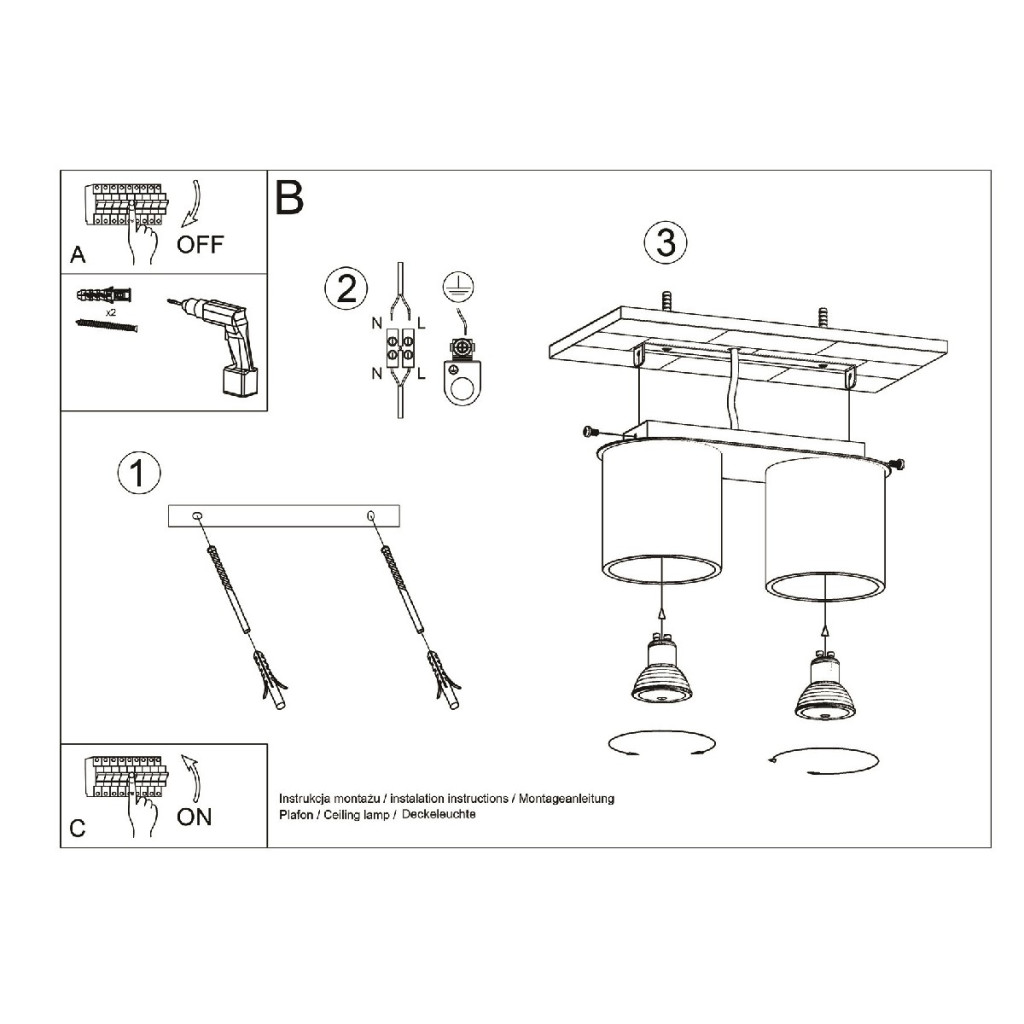 A
OFF

x2

B

2
N L
N L

3

1

C
ON

Instrukcja montażu / instalation instructions / Montageanleitung
Plafon / Ceiling lamp / Deckeleuchte