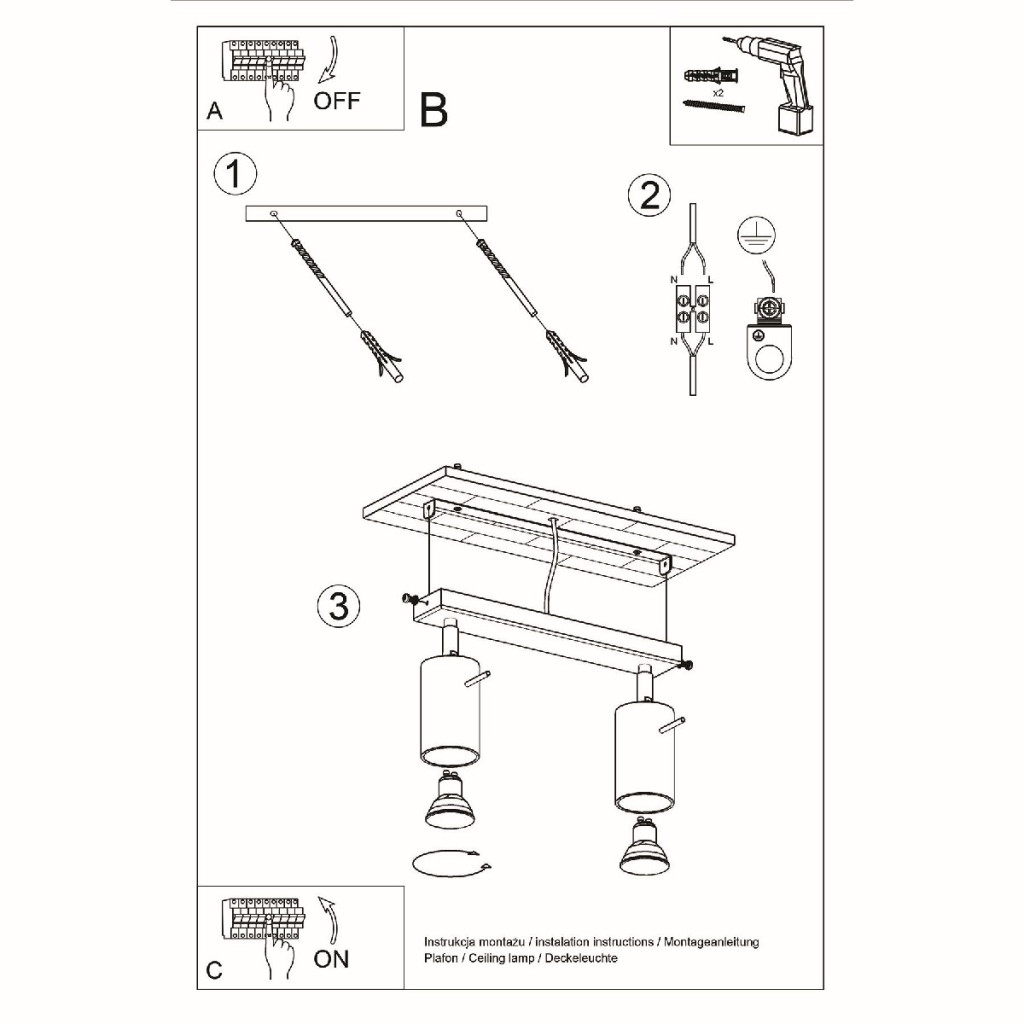 A
OFF
B
x2
1
2
N
L
N
L
3
C
ON
Instrukcja montażu / instalation instructions / Montageanleitung
Plafon / Ceiling lamp / Deckeleuchte