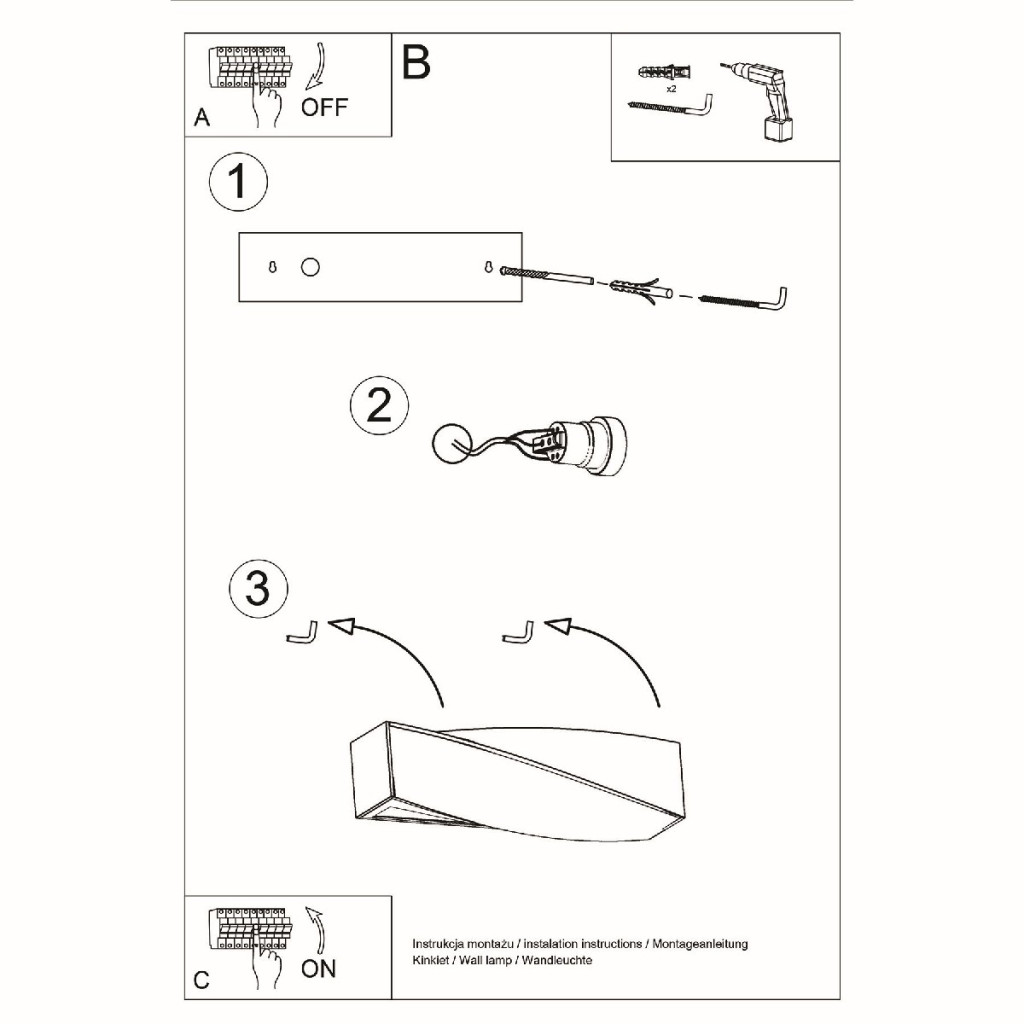 A
OFF
B
x2
1
2
3
C
ON
Instrukcja montażu / instalation instructions / Montageanleitung
Kinkiet / Wall lamp / Wandleuchte