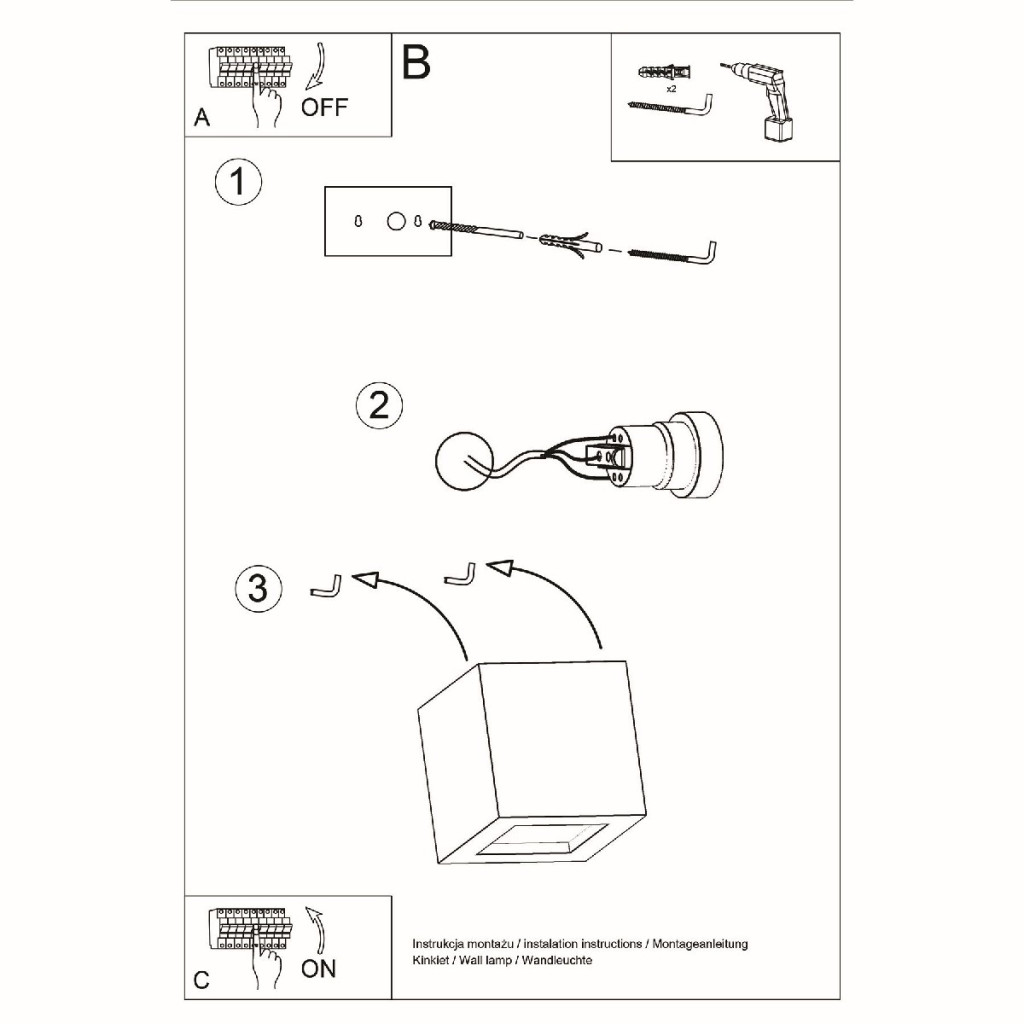 A

OFF

B

x2

1

2

3

C

ON

Instrukcja montażu / instalation instructions / Montageanleitung
Kinkiet / Wall lamp / Wandleuchte