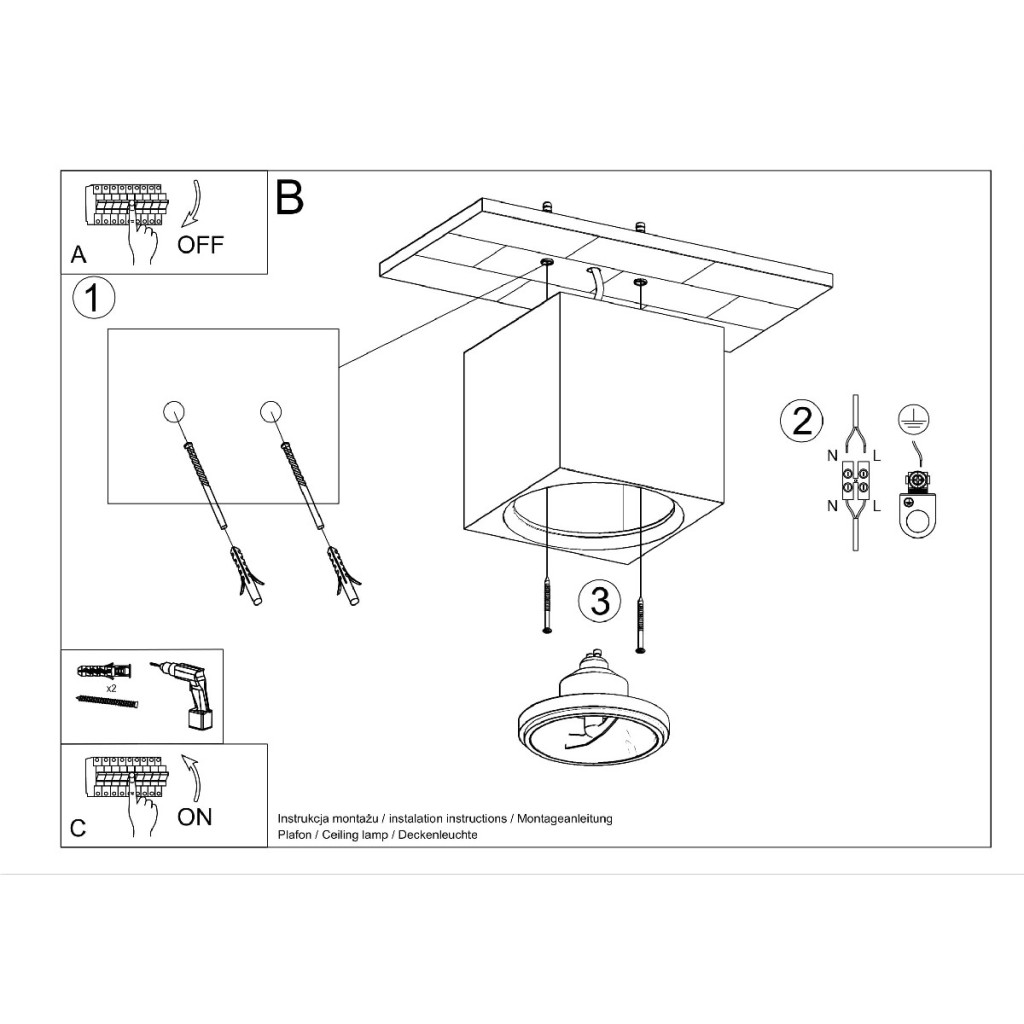 A
OFF

B

1

2

N L
N L

3

x2

C
ON

Instrukcja montażu / instalation instructions / Montageanleitung
Plafon / Ceiling lamp / Deckenleuchte