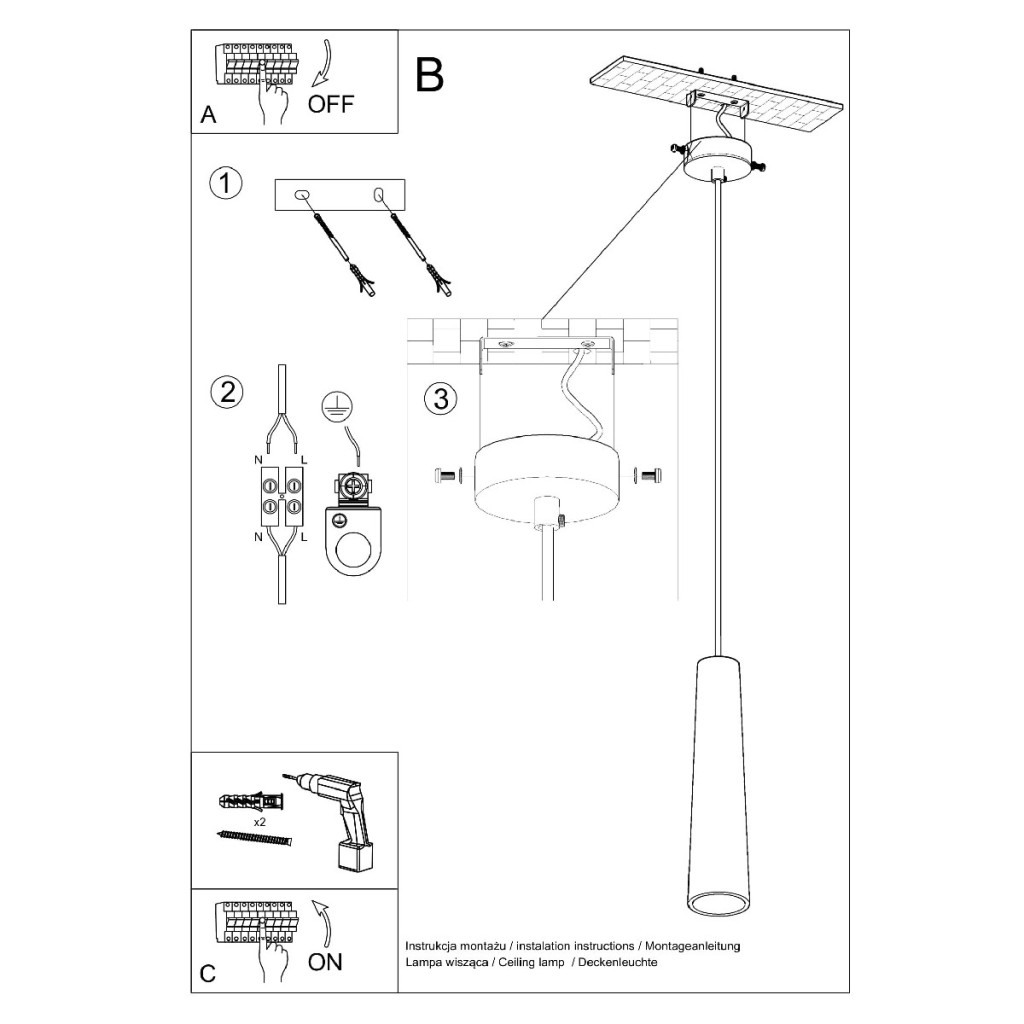 A
OFF

B

1

2

N L
N L

3

x2

C
ON

Instrukcja montażu / instalation instructions / Montageanleitung
Lampa wisząca / Ceiling lamp / Deckenleuchte