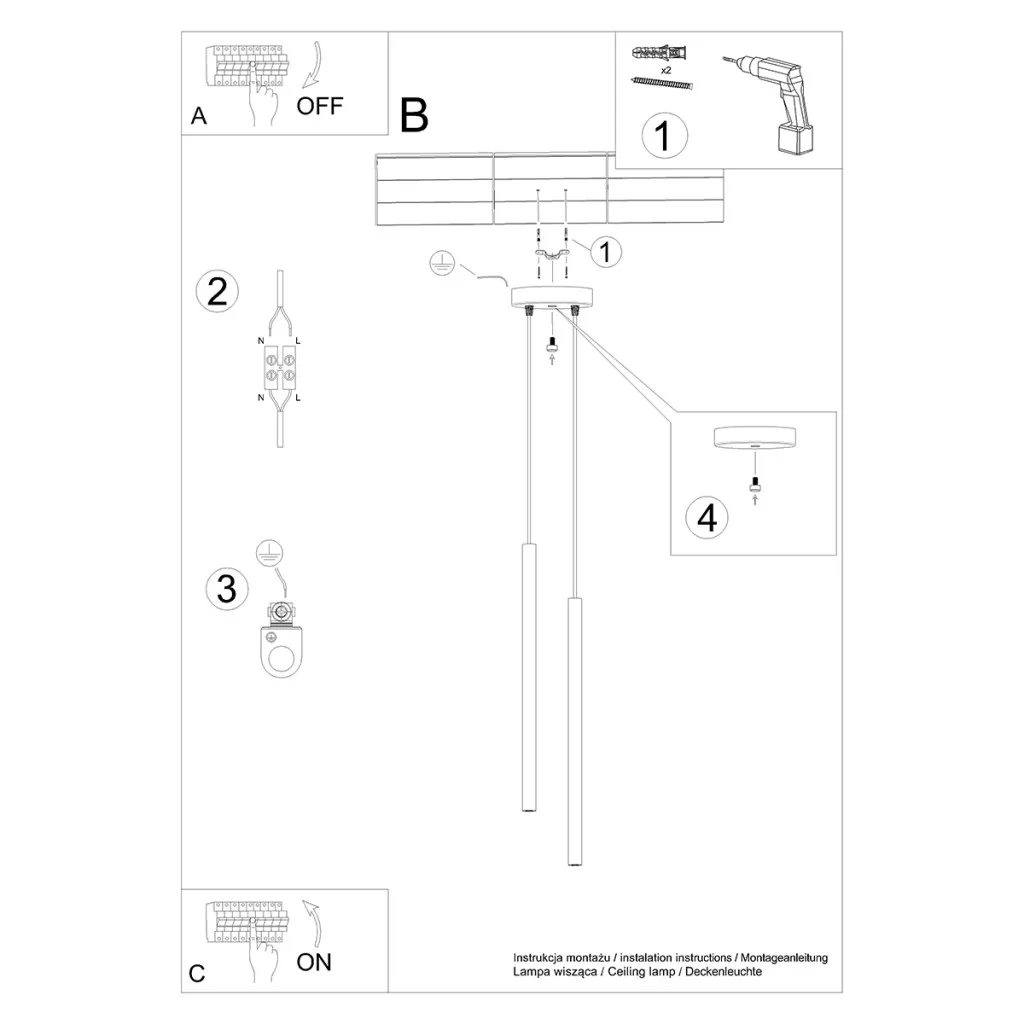 A
OFF

B

x2
1

1

2
N L
N L

4

3

C
ON

Instrukcja montażu / instalation instructions / Montageanleitung
Lampa wisząca / Ceiling lamp / Deckenleuchte